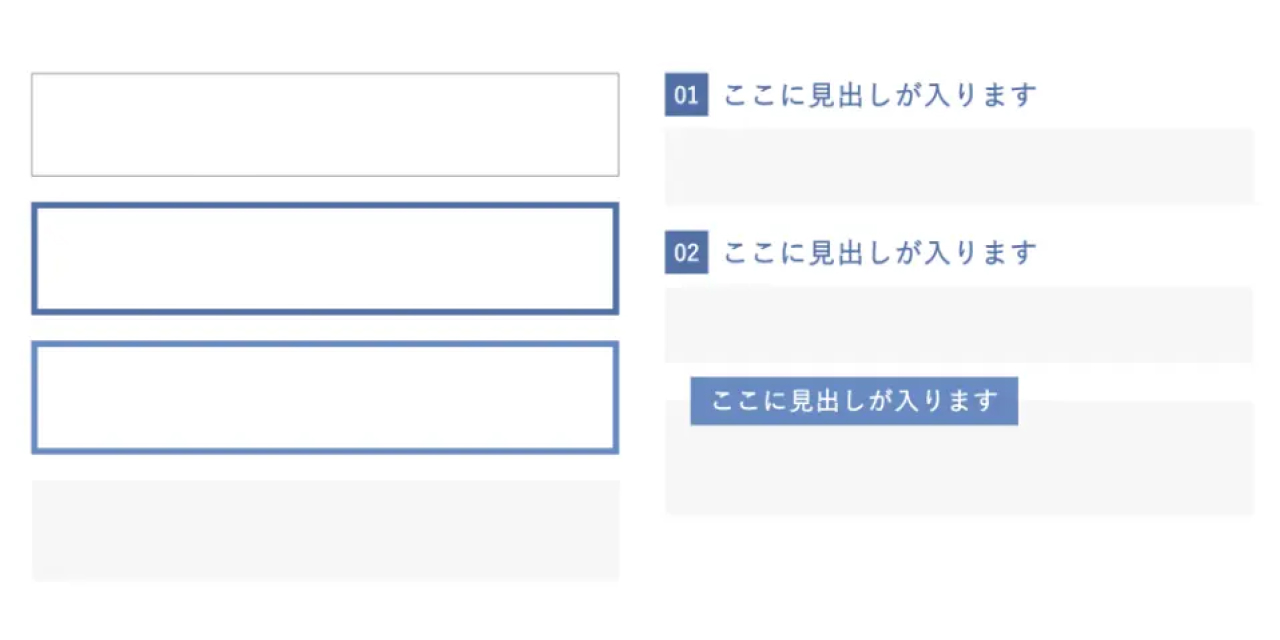 01 ここに見出しが入ります

02 ここに見出しが入ります

ここに見出しが入ります